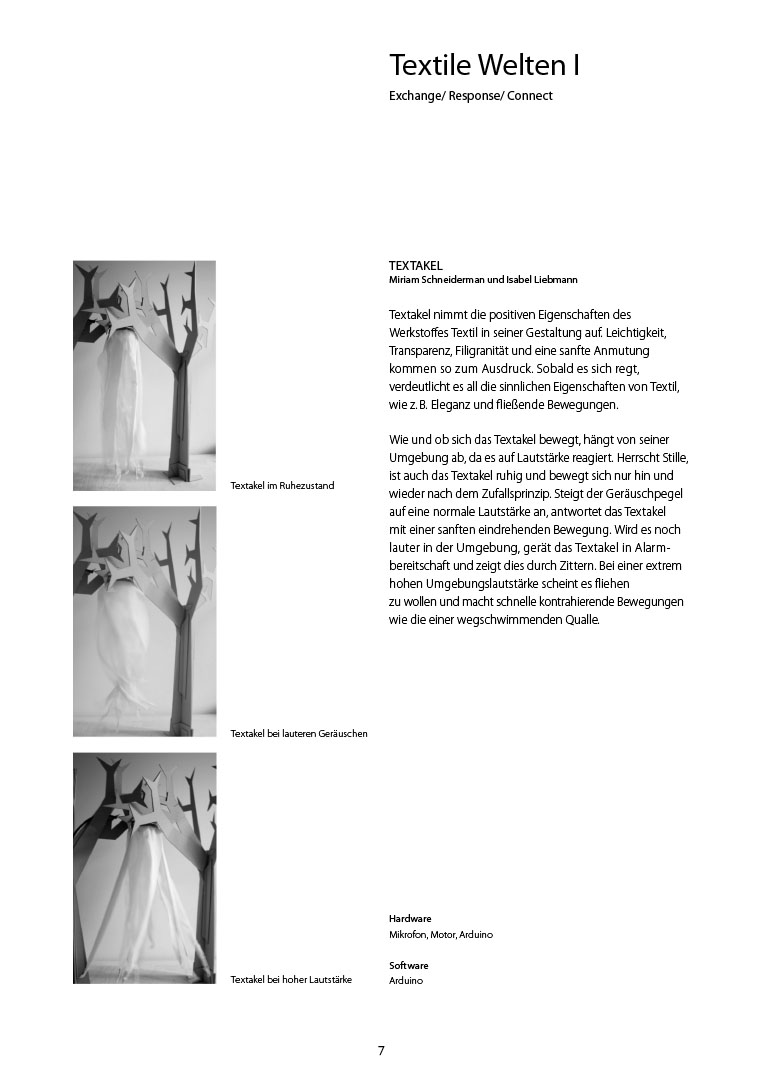 Textile Welten I

Exchange/ Response/ Connect

TEXTAKEL
Miriam Schneiderman und Isabel Liebmann

Textakel nimmt die positiven Eigenschaften des Werkstoffes Textil in seiner Gestaltung auf. Leichtigkeit, Transparenz, Filigranität und eine sanfte Anmutung kommen so zum Ausdruck. Sobald es sich regt, verdeutlicht es all die sinnlichen Eigenschaften von Textil, wie z. B. Eleganz und fließende Bewegungen.

Wie und ob sich das Textakel bewegt, hängt von seiner Umgebung ab, da es auf Lautstärke reagiert. Herrscht Stille, ist auch das Textakel ruhig und bewegt sich nur hin und wieder nach dem Zufallsprinzip. Steigt der Geräuschpegel auf eine normale Lautstärke an, antwortet das Textakel mit einer sanften eindrehenden Bewegung. Wird es noch lauter in der Umgebung, gerät das Textakel in Alarmbereitschaft und zeigt dies durch Zittern. Bei einer extrem hohen Umgebungslautstärke scheint es fliehen zu wollen und macht schnelle kontrahierende Bewegungen wie die einer wegschwimmenden Qualle.

Textakel im Ruhezustand

Textakel bei lauteren Geräuschen

Textakel bei hoher Lautstärke

Hardware
Mikrofon, Motor, Arduino

Software
Arduino

7