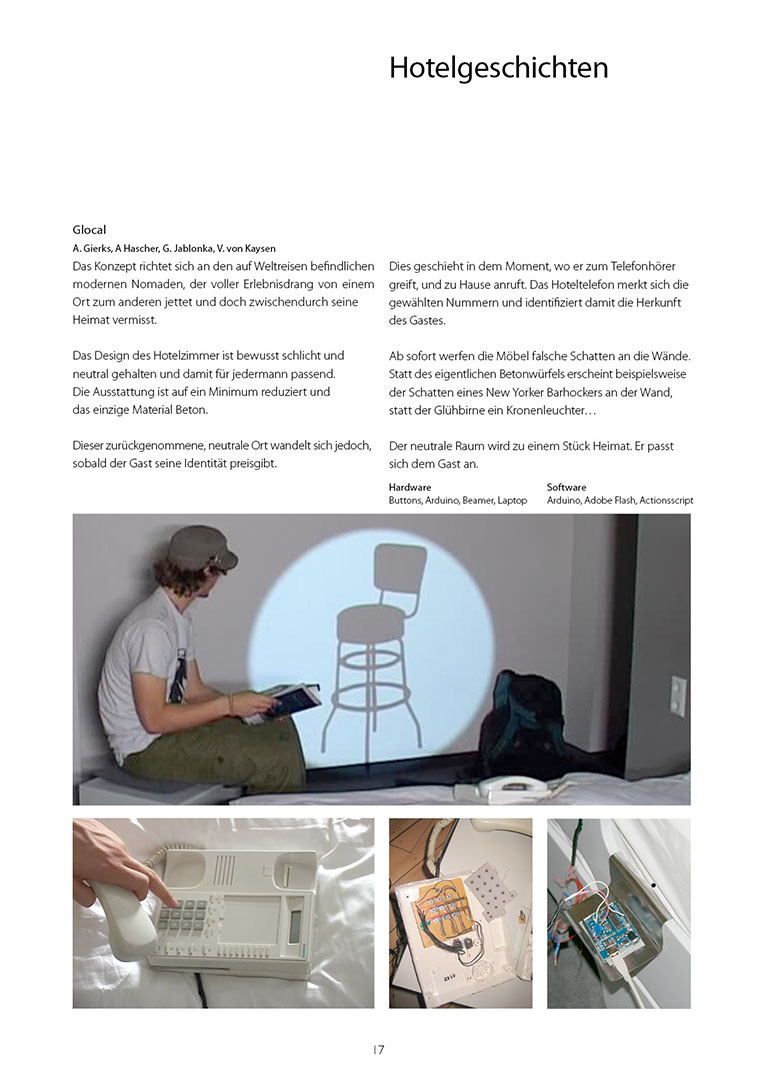 Hotelgeschichten

Glocal
A. Gierks, A Hascher, G. Jablonka, V. von Kaysen

Das Konzept richtet sich an den auf Weltreisen befindlichen modernen Nomaden, der voller Erlebnisdrang von einem Ort zum anderen jettet und doch zwischendurch seine Heimat vermisst.

Das Design des Hotelzimmer ist bewusst schlicht und neutral gehalten und damit für jedermann passend. Die Ausstattung ist auf ein Minimum reduziert und das einzige Material Beton.

Dieser zurückgenommene, neutrale Ort wandelt sich jedoch, sobald der Gast seine Identität preisgibt.

Dies geschieht in dem Moment, wo er zum Telefonhörer greift, und zu Hause anruft. Das Hoteltelefon merkt sich die gewählten Nummern und identifiziert damit die Herkunft des Gastes.

Ab sofort werfen die Möbel falsche Schatten an die Wände. Statt des eigentlichen Betonwürfels erscheint beispielsweise der Schatten eines New Yorker Barhockers an der Wand, statt der Glühbirne ein Kronenleuchter…

Der neutrale Raum wird zu einem Stück Heimat. Er passt sich dem Gast an.

Hardware
Buttons, Arduino, Beamer, Laptop

Software
Arduino, Adobe Flash, Actionsscript

17